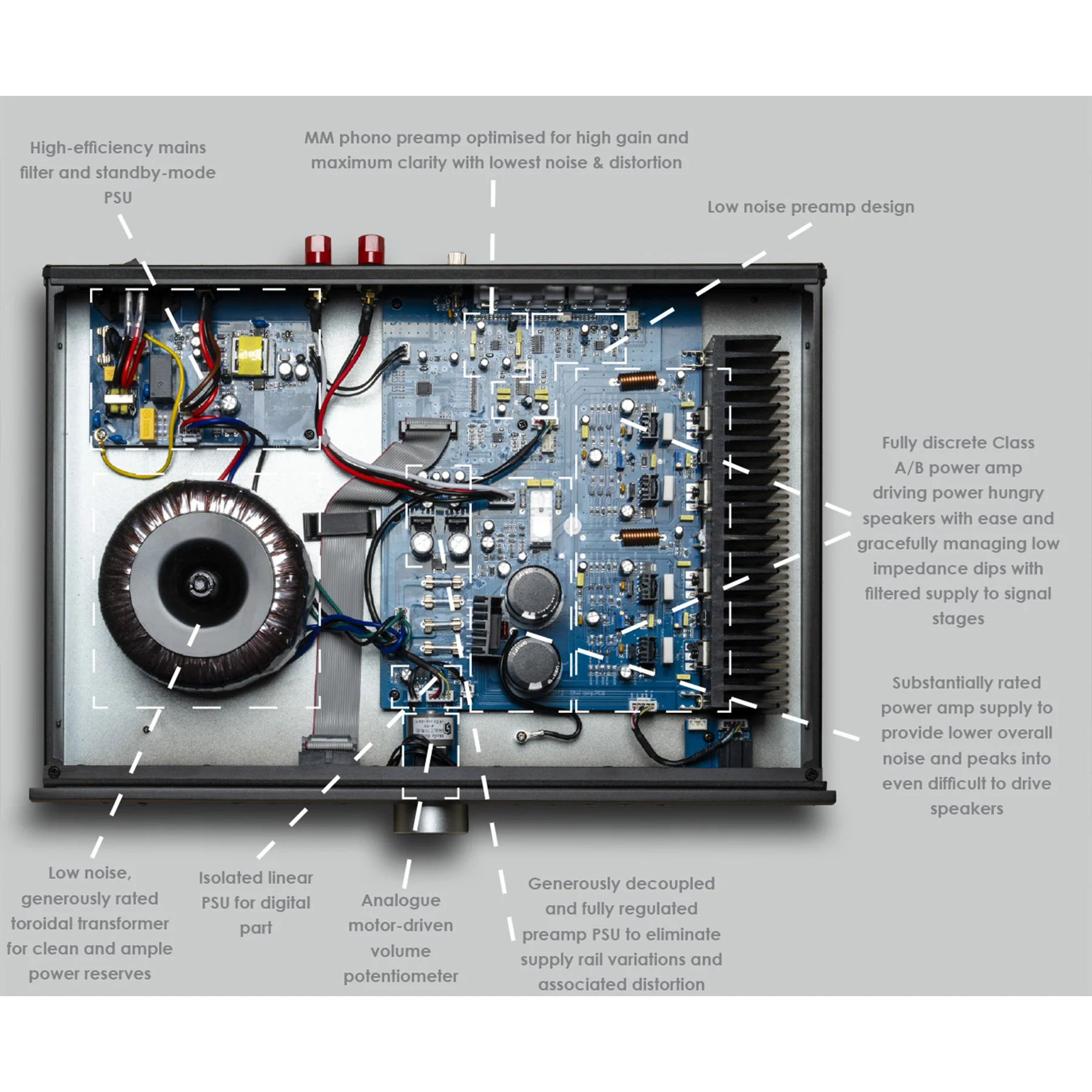 High-efficiency mains filter and standby-mode PSU

MM phono preamp optimised for high gain and maximum clarity with lowest noise & distortion

Low noise preamp design

Fully discrete Class A/B power amp driving power hungry speakers with ease and gracefully managing low impedance dips with filtered supply to signal stages

Substantially rated power amp supply to provide lower overall noise and peaks into even difficult to drive speakers

Low noise, generously rated toroidal transformer for clean and ample power reserves

Isolated linear PSU for digital part

Analogue motor-driven volume potentiometer

Generously decoupled and fully regulated preamp PSU to eliminate supply rail variations and associated distortion